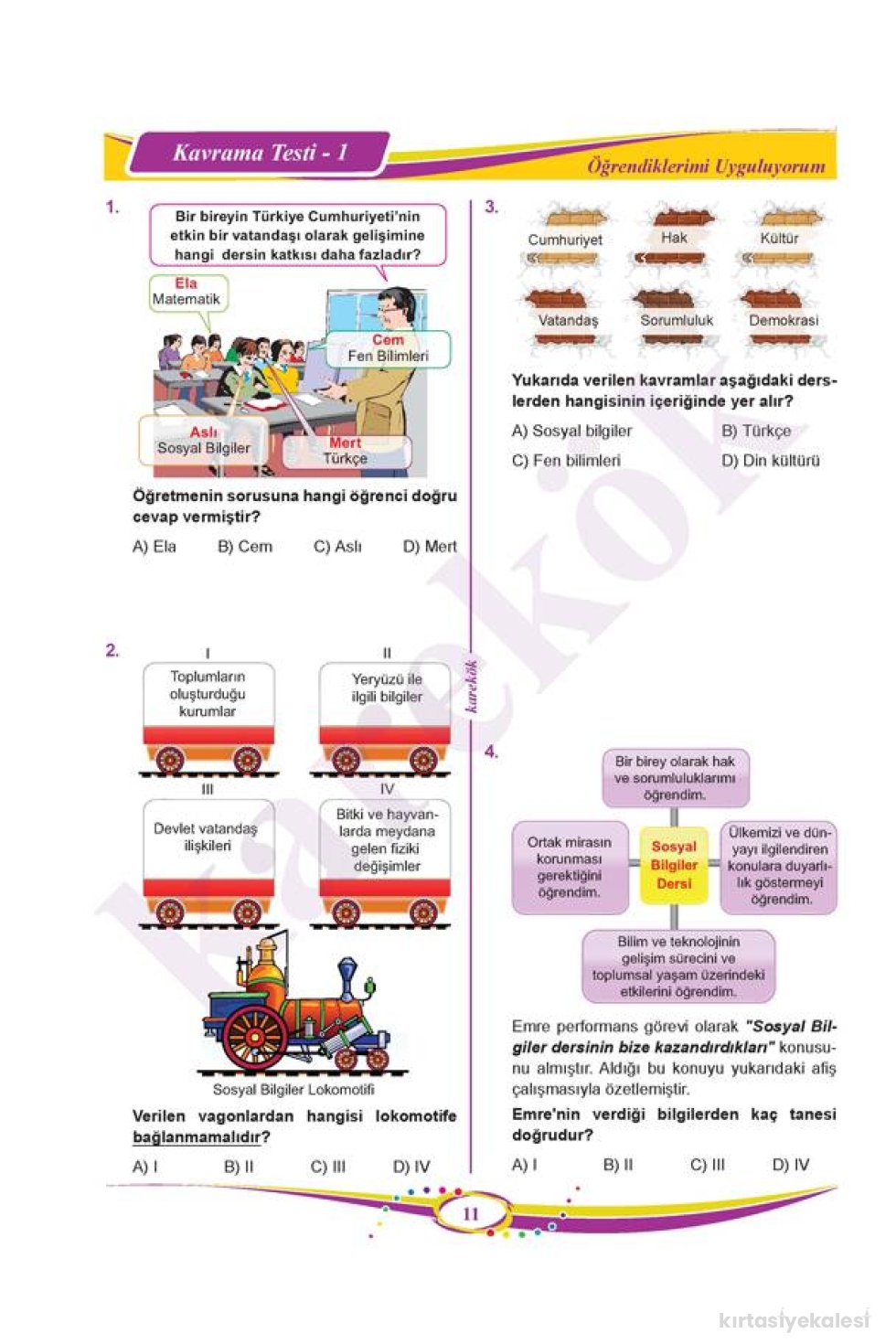 Kavrama Testi - 1

Öğrendiklerimi Uyguluyorum

1.

Bir bireyin Türkiye Cumhuriyeti'nin etkin bir vatandaşı olarak gelişimine hangi dersin katkısı daha fazladır?

Ela
Matematik

Cem
Fen Bilimleri

Aslı
Sosyal Bilgiler

Mert
Türkçe

Öğretmenin sorusuna hangi öğrenci doğru cevap vermiştir?

A) Ela B) Cem C) Aslı D) Mert

2.

I
Toplumların oluşturduğu kurumlar

II
Yeryüzü ile ilgili bilgiler

III
Devlet vatandaş ilişkileri

IV
Bitki ve hayvanlarda meydana gelen fiziki değişimler

Sosyal Bilgiler Lokomotifi

Verilen vagonlardan hangisi lokomotife bağlanmamalıdır?

A) I B) II C) III D) IV

karekök

3.

Cumhuriyet Hak Kültür
Vatandaş Sorumluluk Demokrasi

Yukarıda verilen kavramlar aşağıdaki derslerden hangisinin içeriğinde yer alır?

A) Sosyal bilgiler B) Türkçe
C) Fen bilimleri D) Din kültürü

4.

Bir birey olarak hak ve sorumluluklarımı öğrendim.

Ortak mirasın korunması gerektiğini öğrendim.

Sosyal Bilgiler Dersi

Ülkemizi ve dünyayı ilgilendiren konulara duyarlılık göstermeyi öğrendim.

Bilim ve teknolojinin gelişim sürecini ve toplumsal yaşam üzerindeki etkilerini öğrendim.

Emre performans görevi olarak "Sosyal Bilgiler dersinin bize kazandırdıkları" konusunu almıştır. Aldığı bu konuyu yukarıdaki afiş çalışmasıyla özetlemiştir.

Emre'nin verdiği bilgilerden kaç tanesi doğrudur?

A) I B) II C) III D) IV

11

kırtasiyekalesi